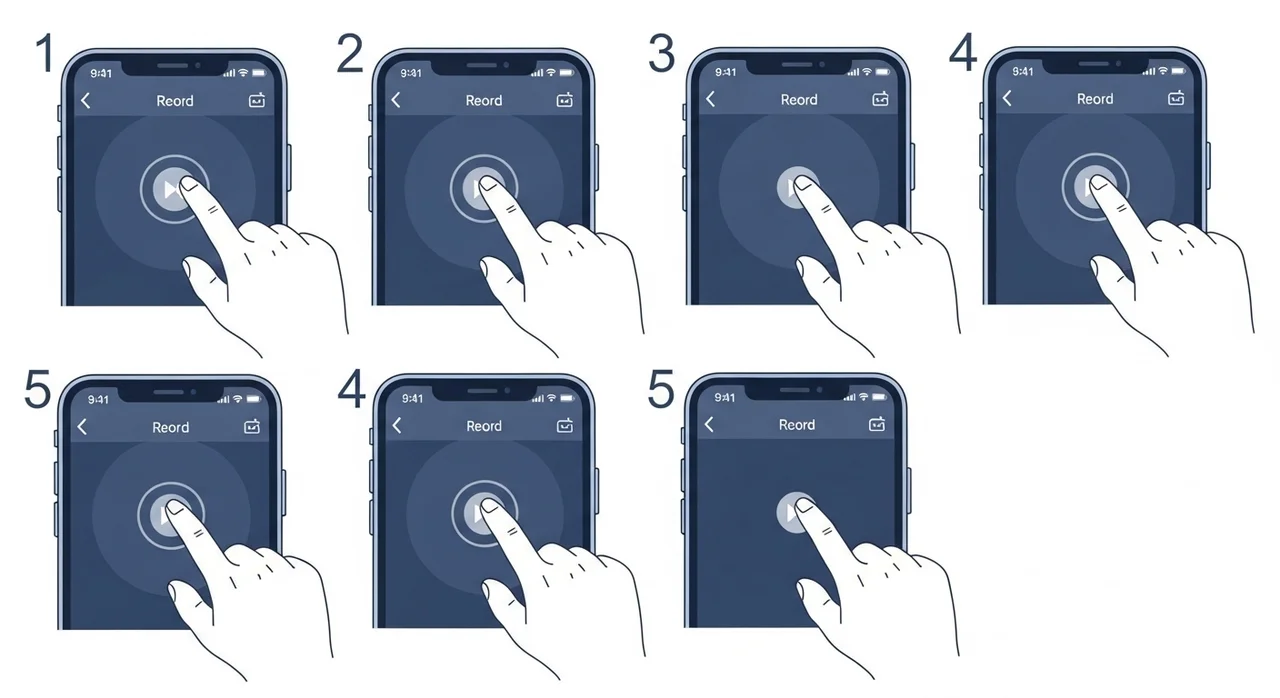 1
9:41
Reord

2
9:41
Reord

3
9:41
Reord

4
9:41
Reord

5
9:41
Reord

4
9:41
Reord

5
9:41
Reord